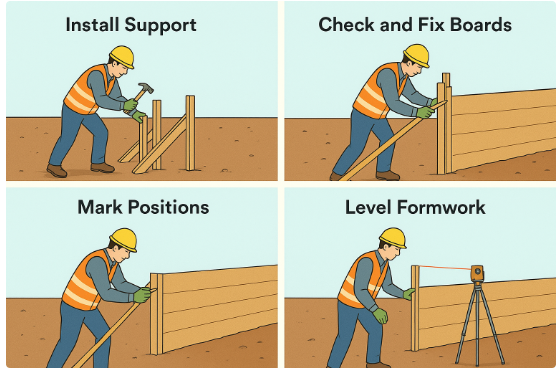 Install Support

Check and Fix Boards

Mark Positions

Level Formwork